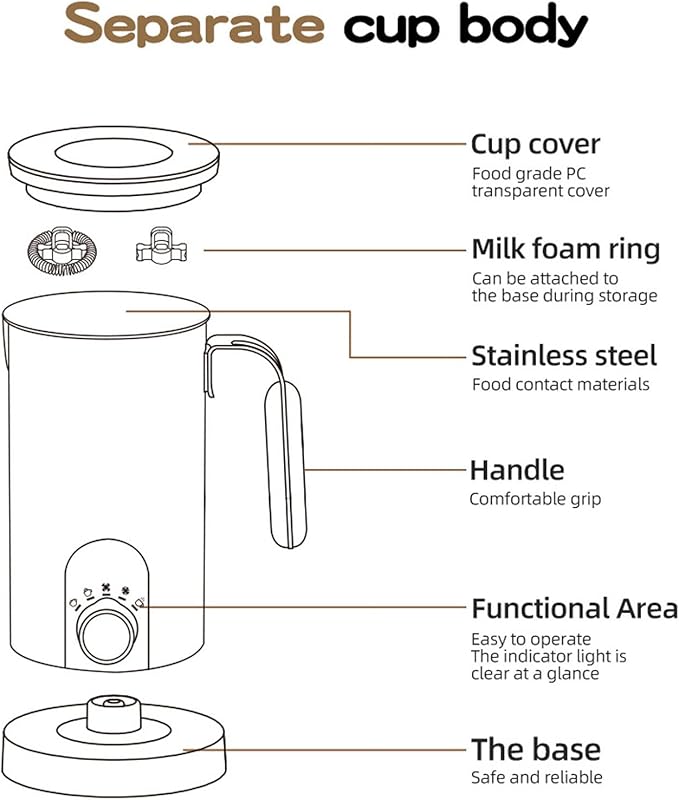 Separate cup body

Cup cover
Food grade PC transparent cover

Milk foam ring
Can be attached to the base during storage

Stainless steel
Food contact materials

Handle
Comfortable grip

Functional Area
Easy to operate
The indicator light is clear at a glance

The base
Safe and reliable