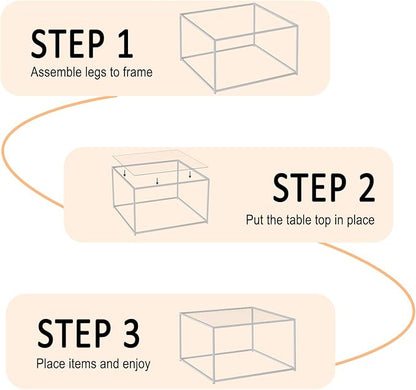 STEP 1
Assemble legs to frame

STEP 2
Put the table top in place

STEP 3
Place items and enjoy