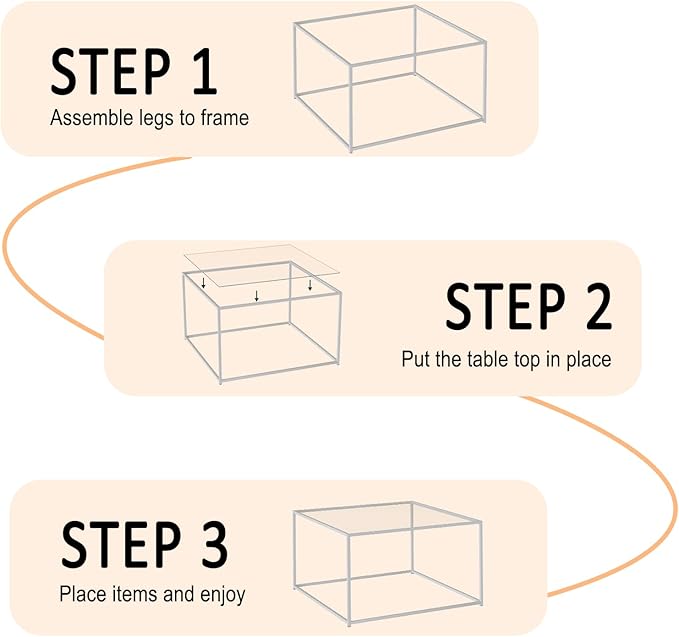 STEP 1
Assemble legs to frame

STEP 2
Put the table top in place

STEP 3
Place items and enjoy