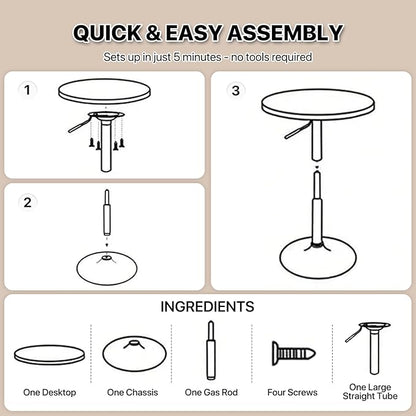 QUICK & EASY ASSEMBLY

Sets up in just 5 minutes - no tools required

1

2

3

INGREDIENTS

One Desktop

One Chassis

One Gas Rod

Four Screws

One Large Straight Tube