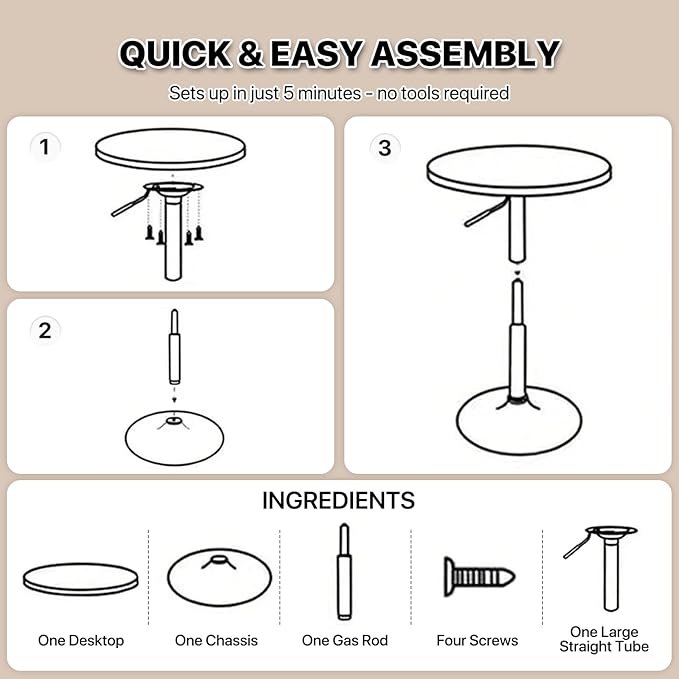 QUICK & EASY ASSEMBLY

Sets up in just 5 minutes - no tools required

1

2

3

INGREDIENTS

One Desktop

One Chassis

One Gas Rod

Four Screws

One Large Straight Tube