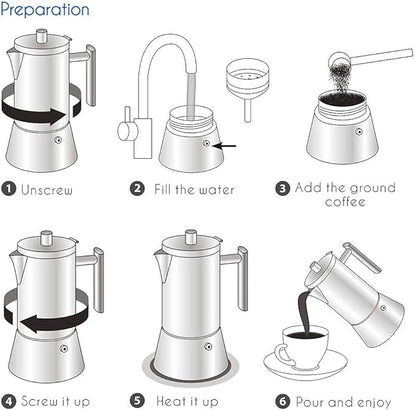 Preparation

1 Unscrew

2 Fill the water

3 Add the ground coffee

4 Screw it up

5 Heat it up

6 Pour and enjoy