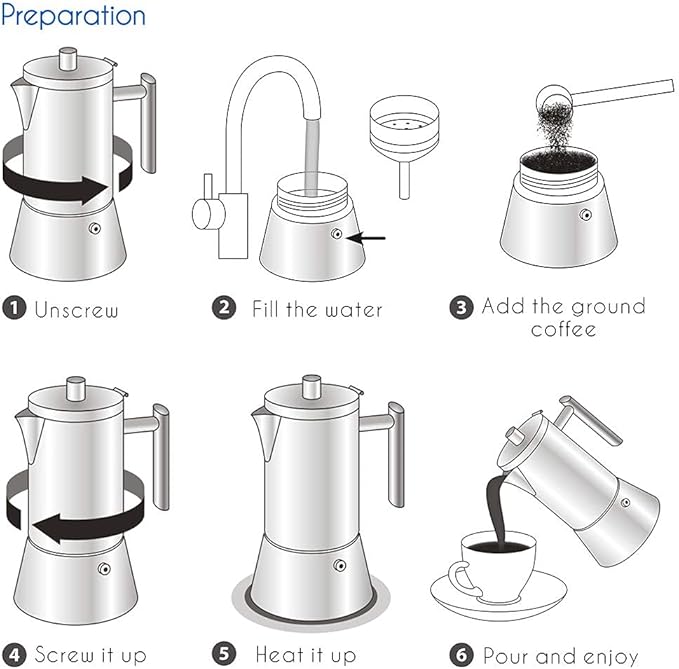 Preparation

1 Unscrew

2 Fill the water

3 Add the ground coffee

4 Screw it up

5 Heat it up

6 Pour and enjoy