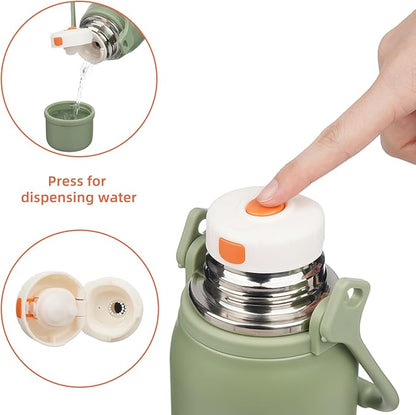 Press for dispensing water