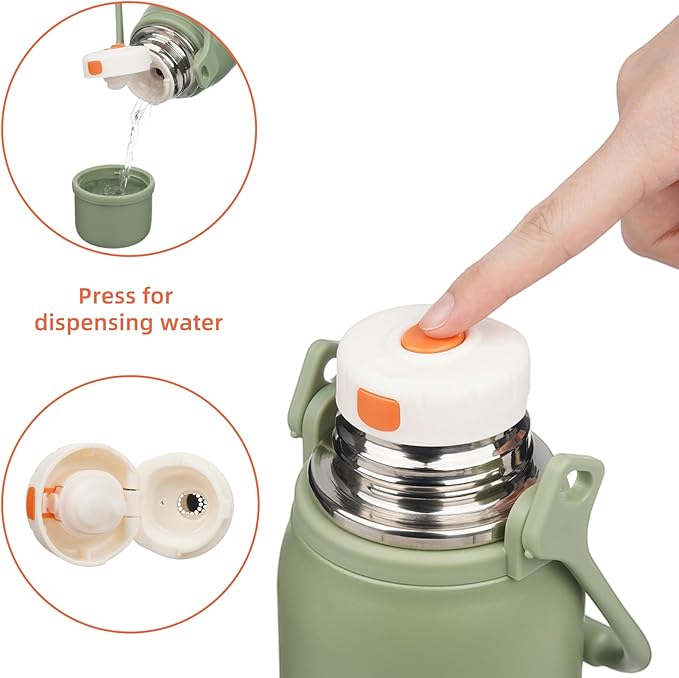 Press for
dispensing water