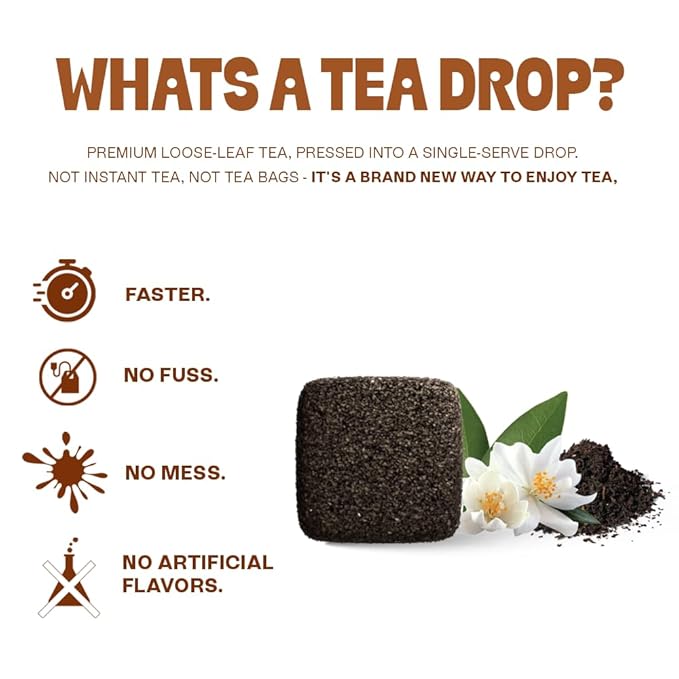 WHATS A TEA DROP?

PREMIUM LOOSE-LEAF TEA, PRESSED INTO A SINGLE-SERVE DROP. NOT INSTANT TEA, NOT TEA BAGS - IT'S A BRAND NEW WAY TO ENJOY TEA,

FASTER.

NO FUSS.

NO MESS.

NO ARTIFICIAL FLAVORS.