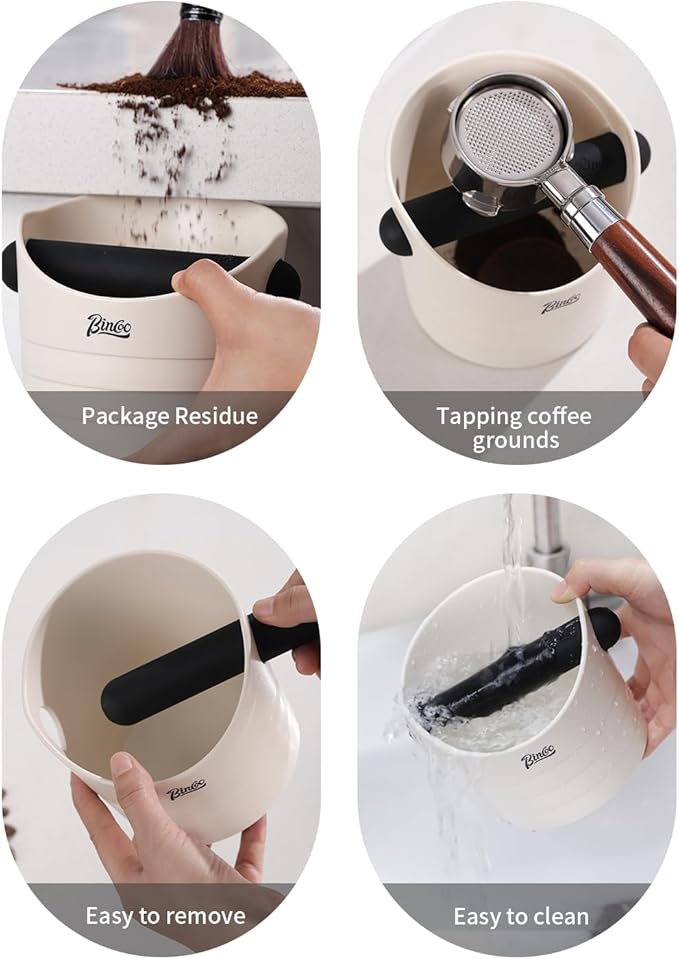 Bincoo

Package Residue

Bincoo

Tapping coffee grounds

Bincoo

Easy to remove

Bincoo

Easy to clean