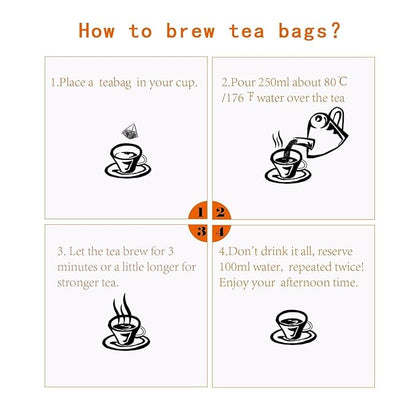 How to brew tea bags?

1.Place a teabag in your cup.

2.Pour 250ml about 80℃ /176℉ water over the tea

1 2
3 4

3. Let the tea brew for 3 minutes or a little longer for stronger tea.

4.Don't drink it all, reserve 100ml water, repeated twice! Enjoy your afternoon time.