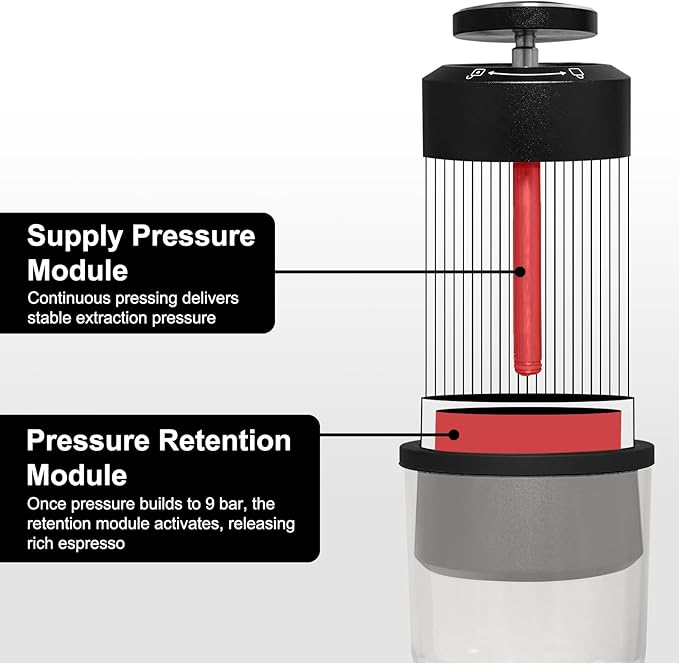 Supply Pressure Module
Continuous pressing delivers stable extraction pressure

Pressure Retention Module
Once pressure builds to 9 bar, the retention module activates, releasing rich espresso