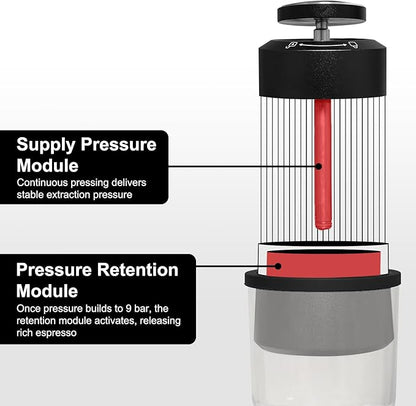 Supply Pressure Module
Continuous pressing delivers stable extraction pressure

Pressure Retention Module
Once pressure builds to 9 bar, the retention module activates, releasing rich espresso