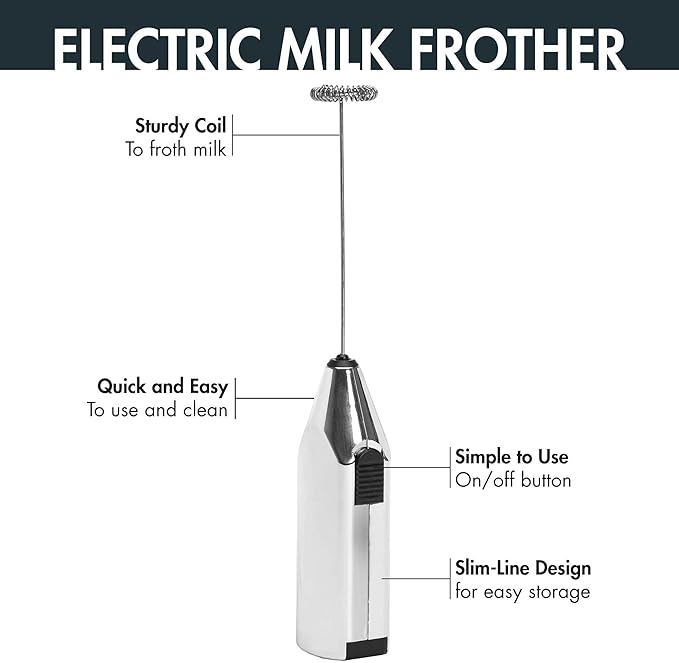 ELECTRIC MILK FROTHER

Sturdy Coil
To froth milk

Quick and Easy
To use and clean

Simple to Use
On/off button

Slim-Line Design
for easy storage