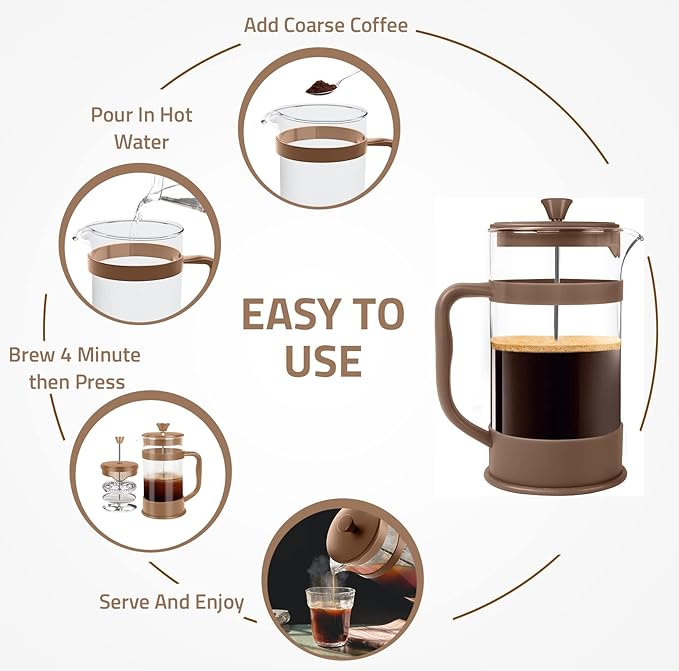 Add Coarse Coffee

Pour In Hot Water

EASY TO USE

Brew 4 Minute then Press

Serve And Enjoy