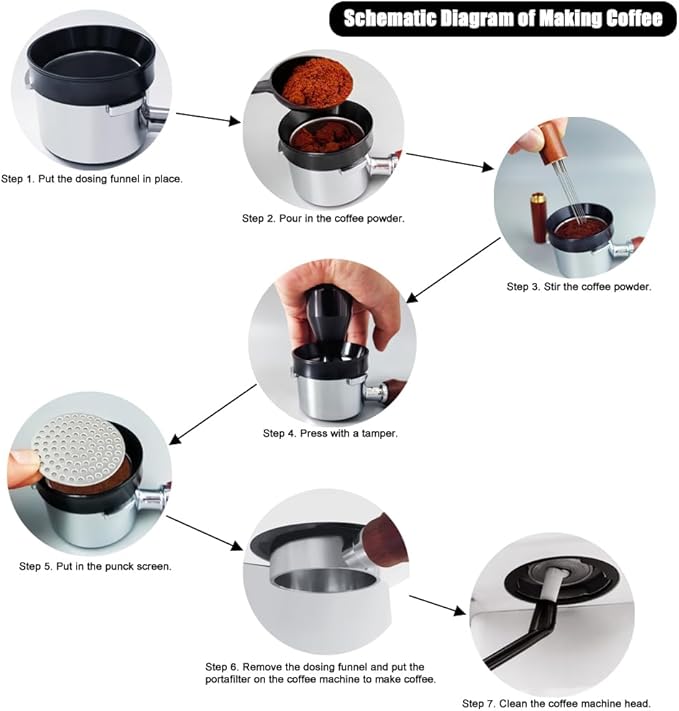 Schematic Diagram of Making Coffee

Step 1. Put the dosing funnel in place.

Step 2. Pour in the coffee powder.

Step 3. Stir the coffee powder.

Step 4. Press with a tamper.

Step 5. Put in the punck screen.

Step 6. Remove the dosing funnel and put the portafilter on the coffee machine to make coffee.

Step 7. Clean the coffee machine head.