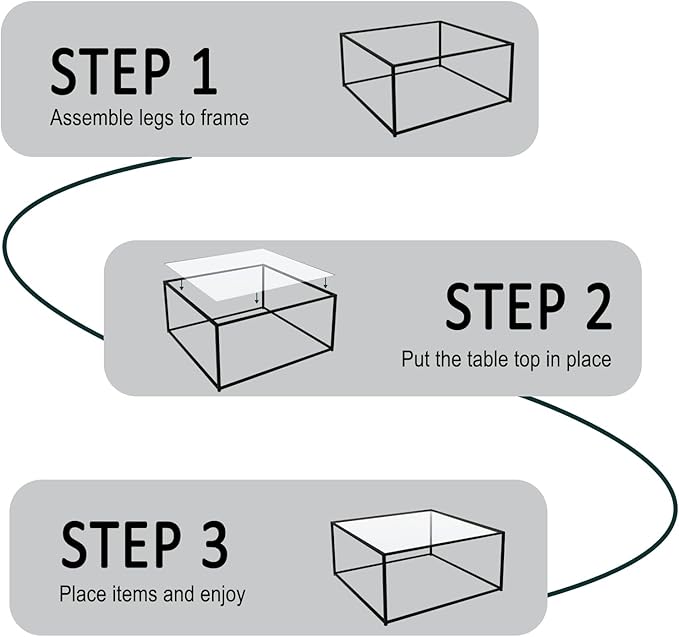 STEP 1
Assemble legs to frame

STEP 2
Put the table top in place

STEP 3
Place items and enjoy