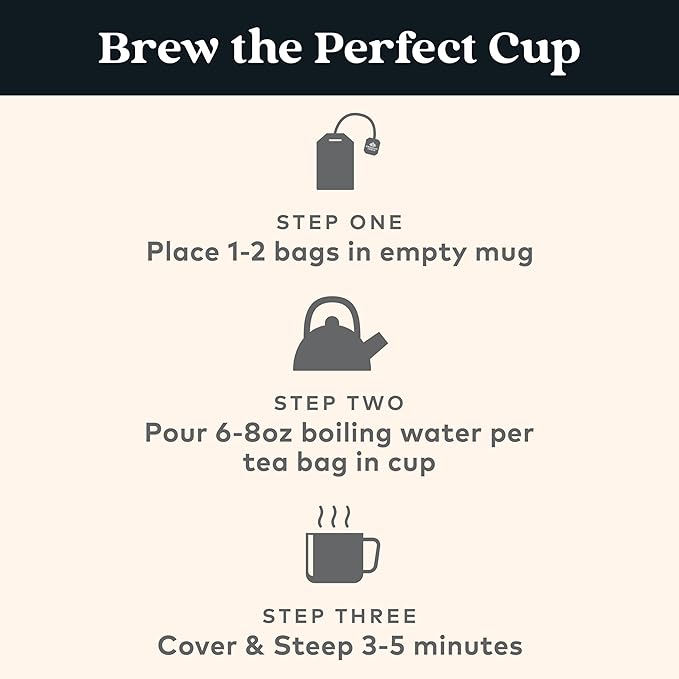 Brew the Perfect Cup

STEP ONE
Place 1-2 bags in empty mug

STEP TWO
Pour 6-8oz boiling water per tea bag in cup

STEP THREE
Cover & Steep 3-5 minutes