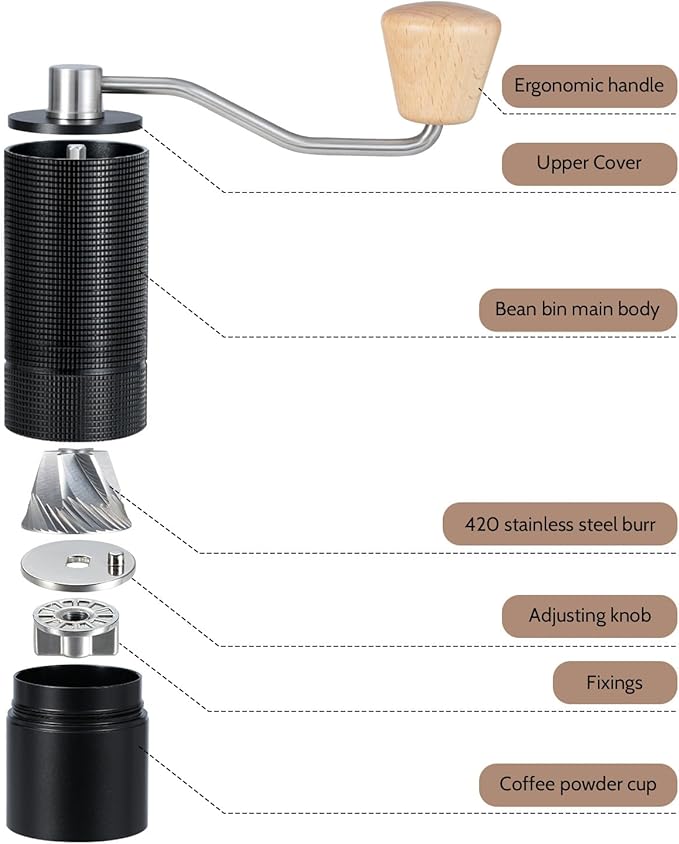 Ergonomic handle

Upper Cover

Bean bin main body

420 stainless steel burr

Adjusting knob

Fixings

Coffee powder cup