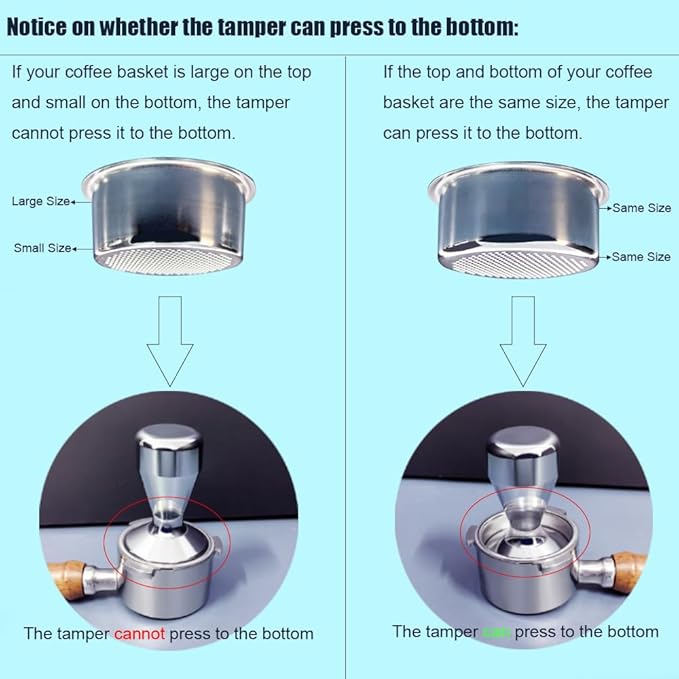 Notice on whether the tamper can press to the bottom:

If your coffee basket is large on the top and small on the bottom, the tamper cannot press it to the bottom.

Large Size
Small Size

The tamper cannot press to the bottom

If the top and bottom of your coffee basket are the same size, the tamper can press it to the bottom.

Same Size
Same Size

The tamper can press to the bottom