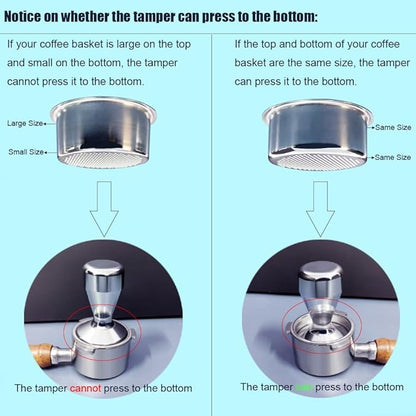 Notice on whether the tamper can press to the bottom:

If your coffee basket is large on the top and small on the bottom, the tamper cannot press it to the bottom.

Large Size

Small Size

The tamper cannot press to the bottom

If the top and bottom of your coffee basket are the same size, the tamper can press it to the bottom.

Same Size

Same Size

The tamper can press to the bottom