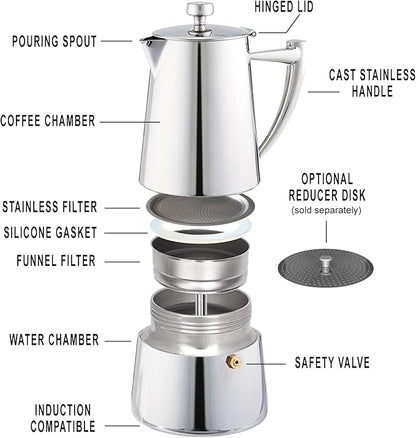 HINGED LID

POURING SPOUT

CAST STAINLESS HANDLE

COFFEE CHAMBER

OPTIONAL REDUCER DISK
(sold separately)

STAINLESS FILTER

SILICONE GASKET

FUNNEL FILTER

WATER CHAMBER

SAFETY VALVE

INDUCTION COMPATIBLE