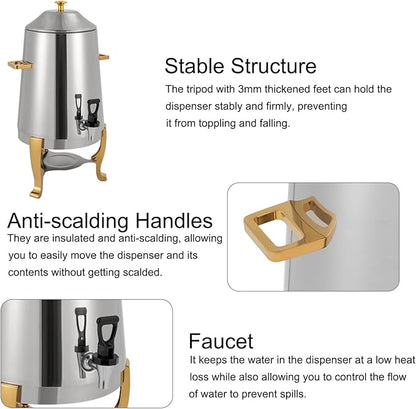 Stable Structure

The tripod with 3mm thickened feet can hold the dispenser stably and firmly, preventing it from toppling and falling.

Anti-scalding Handles

They are insulated and anti-scalding, allowing you to easily move the dispenser and its contents without getting scalded.

Faucet

It keeps the water in the dispenser at a low heat loss while also allowing you to control the flow of water to prevent spills.