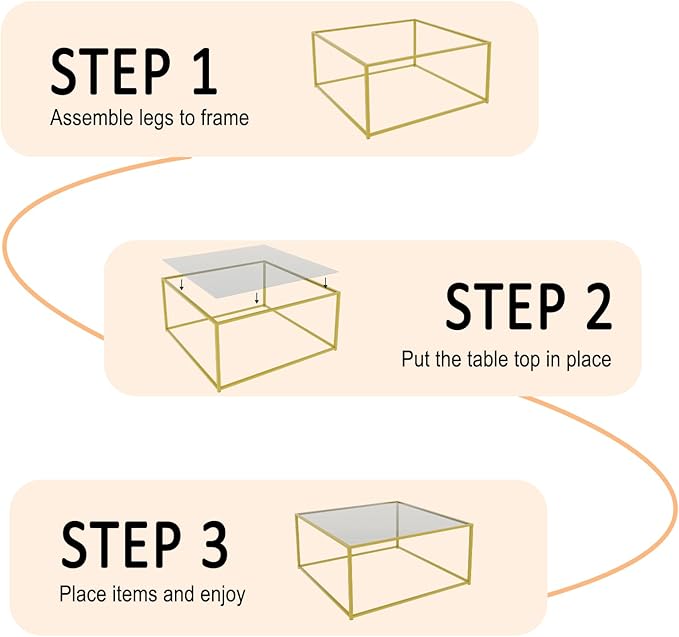 STEP 1
Assemble legs to frame

STEP 2
Put the table top in place

STEP 3
Place items and enjoy