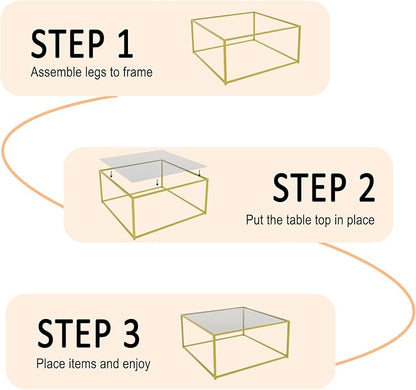 STEP 1
Assemble legs to frame

STEP 2
Put the table top in place

STEP 3
Place items and enjoy