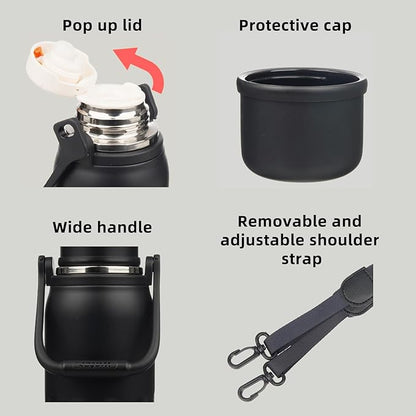 Pop up lid

Protective cap

Wide handle

Removable and adjustable shoulder strap