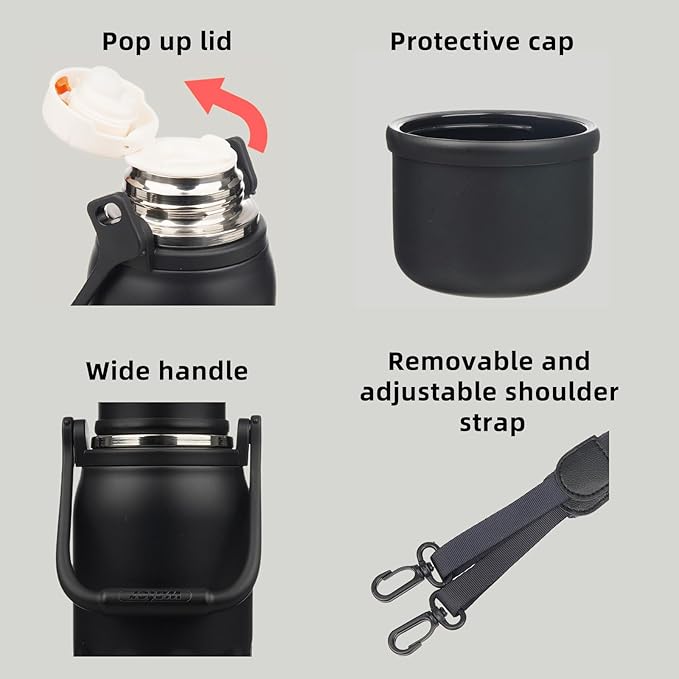 Pop up lid

Protective cap

Wide handle

Removable and adjustable shoulder strap