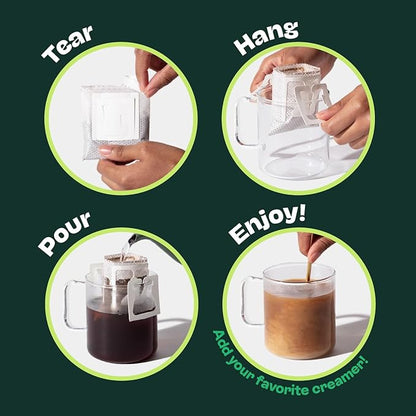 Tear

Hang

Pour

Enjoy!

Add your favorite creamer!