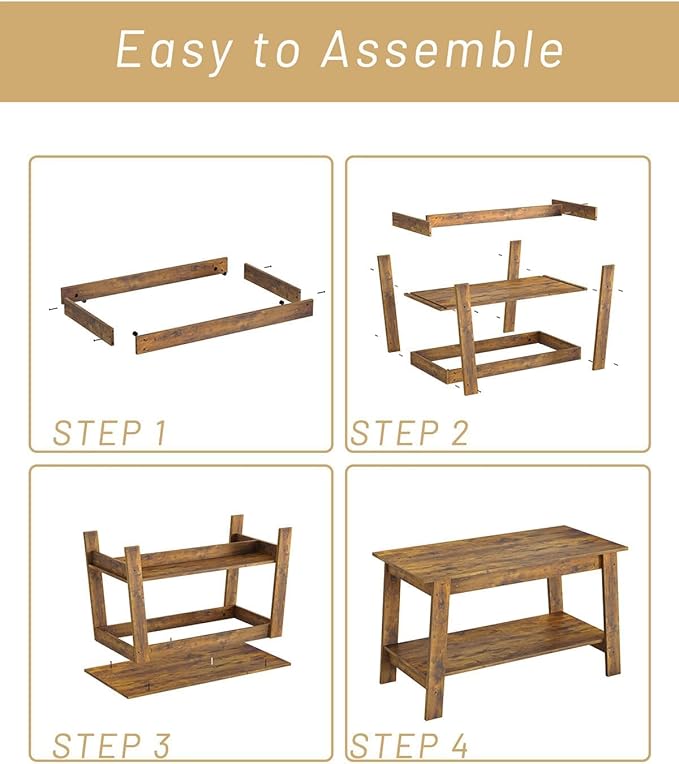 Easy to Assemble

STEP 1

STEP 2

STEP 3

STEP 4