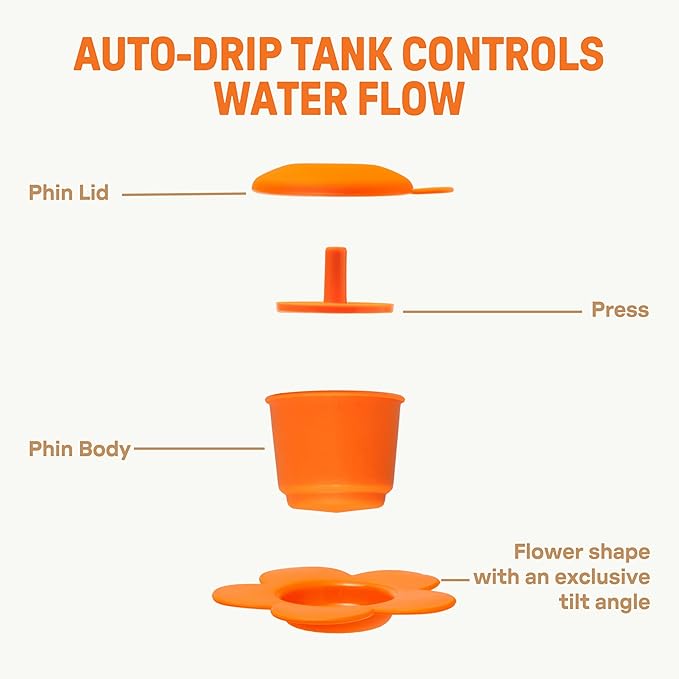 AUTO-DRIP TANK CONTROLS WATER FLOW

Phin Lid

Press

Phin Body

Flower shape with an exclusive tilt angle