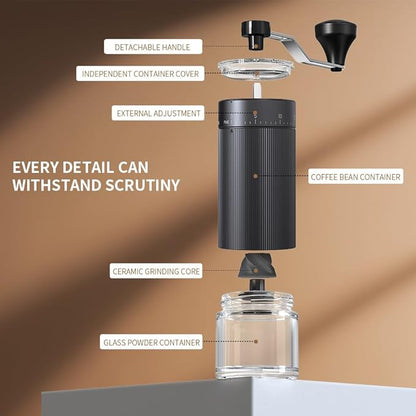 DETACHABLE HANDLE

INDEPENDENT CONTAINER COVER

EXTERNAL ADJUSTMENT

5 10

EVERY DETAIL CAN WITHSTAND SCRUTINY

COFFEE BEAN CONTAINER

CERAMIC GRINDING CORE

GLASS POWDER CONTAINER