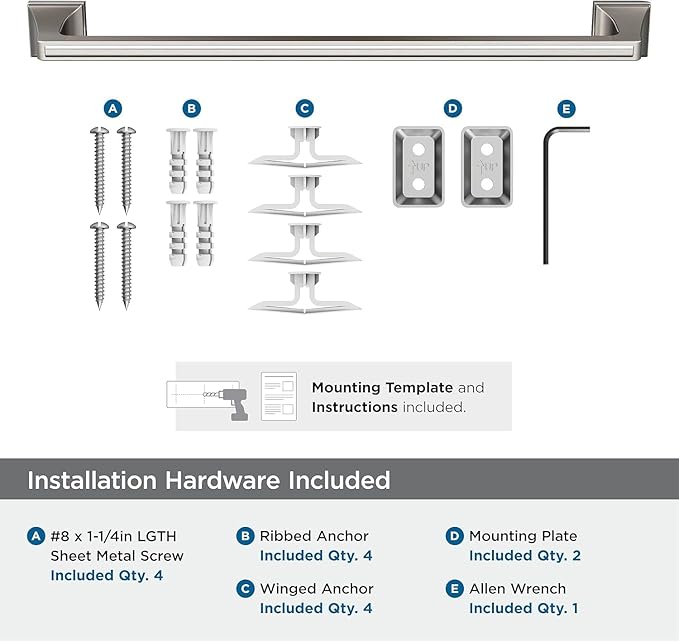 A B C D E

UP UP

Mounting Template and Instructions included.

Installation Hardware Included

A #8 x 1-1/4in LGTH Sheet Metal Screw Included Qty. 4

B Ribbed Anchor Included Qty. 4

C Winged Anchor Included Qty. 4

D Mounting Plate Included Qty. 2

E Allen Wrench Included Qty. 1