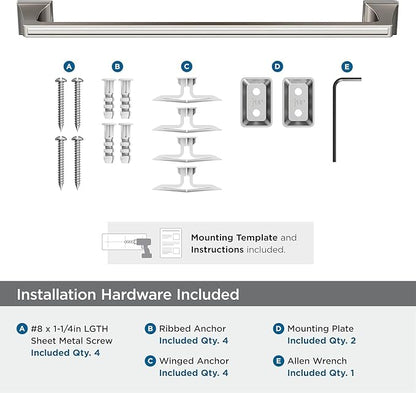 A B C D E

Mounting Template and Instructions included.

Installation Hardware Included

A #8 x 1-1/4in LGTH Sheet Metal Screw Included Qty. 4

B Ribbed Anchor Included Qty. 4

C Winged Anchor Included Qty. 4

D Mounting Plate Included Qty. 2

E Allen Wrench Included Qty. 1