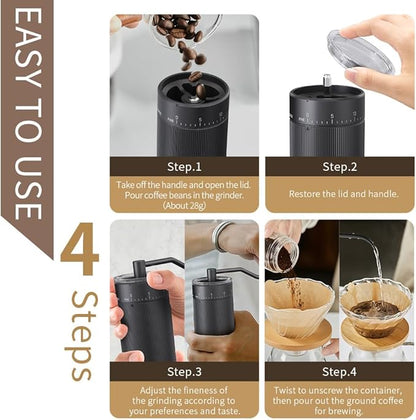 EASY TO USE

4 Steps

Step.1

Take off the handle and open the lid. Pour coffee beans in the grinder. (About 28g)

Step.2

Restore the lid and handle.

Step.3

Adjust the fineness of the grinding according to your preferences and taste.

Step.4

Twist to unscrew the container, then pour out the ground coffee for brewing.