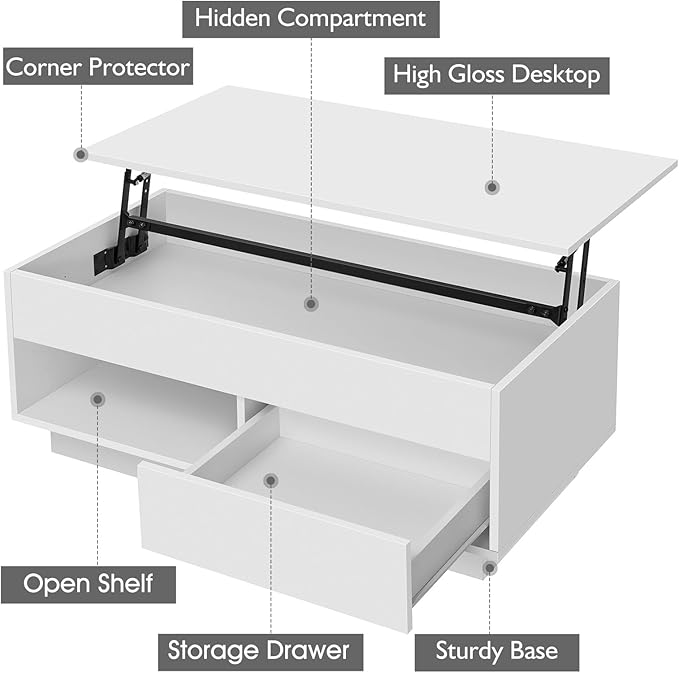 Hidden Compartment

Corner Protector

High Gloss Desktop

Open Shelf

Storage Drawer

Sturdy Base