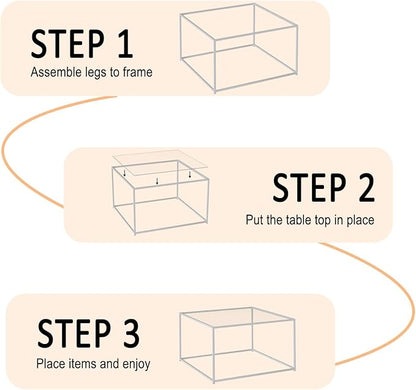 STEP 1
Assemble legs to frame

STEP 2
Put the table top in place

STEP 3
Place items and enjoy