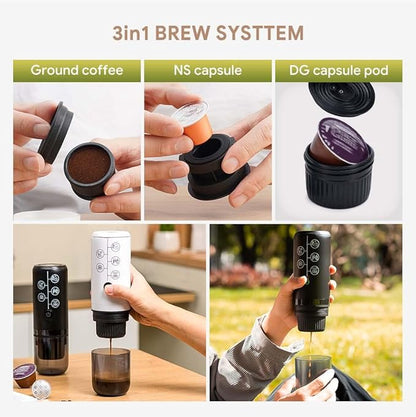 3in1 BREW SYSTTEM

Ground coffee

NS capsule

DG capsule pod