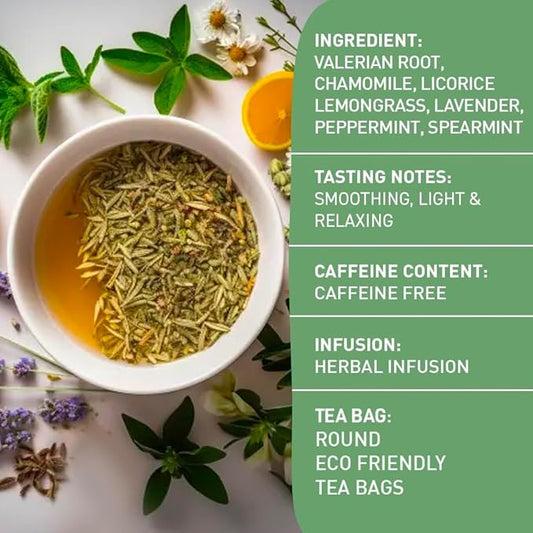 INGREDIENT:
VALERIAN ROOT, CHAMOMILE, LICORICE LEMONGRASS, LAVENDER, PEPPERMINT, SPEARMINT

TASTING NOTES:
SMOOTHING, LIGHT & RELAXING

CAFFEINE CONTENT:
CAFFEINE FREE

INFUSION:
HERBAL INFUSION

TEA BAG:
ROUND
ECO FRIENDLY
TEA BAGS