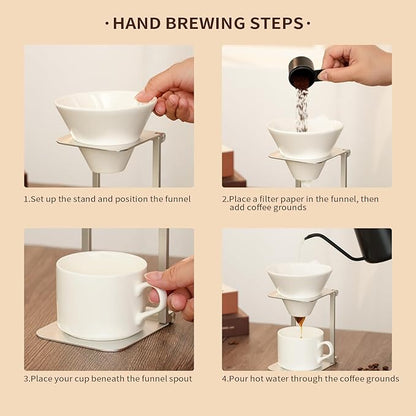 ·HAND BREWING STEPS·

1.Set up the stand and position the funnel

2.Place a filter paper in the funnel, then add coffee grounds

3.Place your cup beneath the funnel spout

4.Pour hot water through the coffee grounds