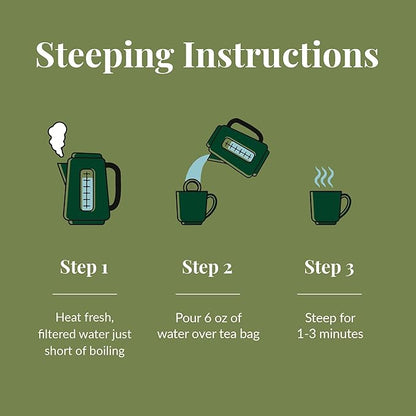 Steeping Instructions

Step 1

Heat fresh, filtered water just short of boiling

Step 2

Pour 6 oz of water over tea bag

Step 3

Steep for 1-3 minutes