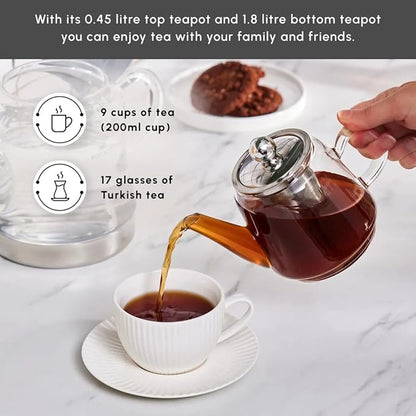 With its 0.45 litre top teapot and 1.8 litre bottom teapot you can enjoy tea with your family and friends.

9 cups of tea (200ml cup)

17 glasses of Turkish tea