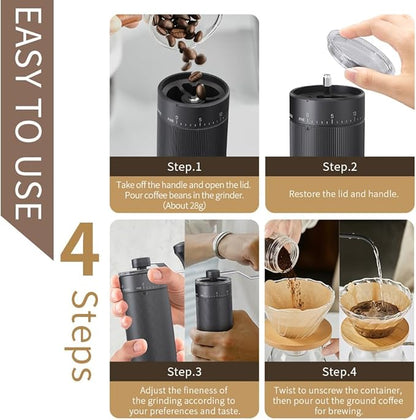 EASY TO USE

4 Steps

Step.1

Take off the handle and open the lid. Pour coffee beans in the grinder. (About 28g)

Step.2

Restore the lid and handle.

Step.3

Adjust the fineness of the grinding according to your preferences and taste.

Step.4

Twist to unscrew the container, then pour out the ground coffee for brewing.