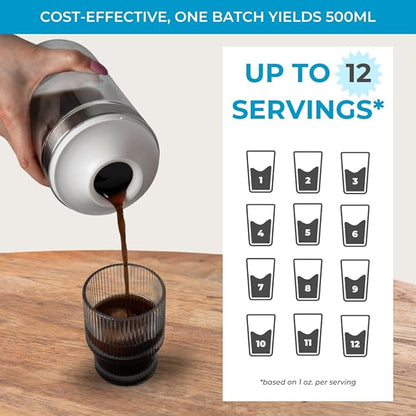 COST-EFFECTIVE, ONE BATCH YIELDS 500ML

UP TO 12 SERVINGS*

1 2 3
4 5 6
7 8 9
10 11 12

*based on 1 oz. per serving