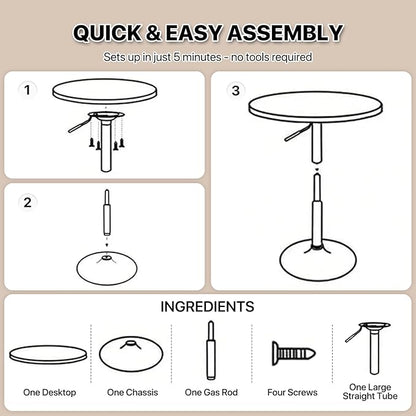 QUICK & EASY ASSEMBLY

Sets up in just 5 minutes - no tools required

1

2

3

INGREDIENTS

One Desktop

One Chassis

One Gas Rod

Four Screws

One Large Straight Tube