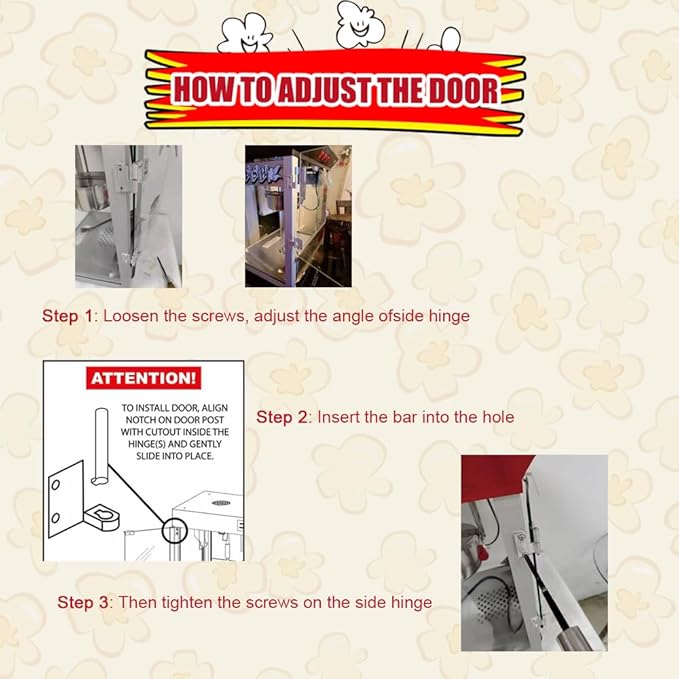 HOW TO ADJUST THE DOOR

Step 1: Loosen the screws, adjust the angle ofside hinge

ATTENTION!

TO INSTALL DOOR, ALIGN NOTCH ON DOOR POST WITH CUTOUT INSIDE THE HINGE(S) AND GENTLY SLIDE INTO PLACE.

Step 2: Insert the bar into the hole

Step 3: Then tighten the screws on the side hinge