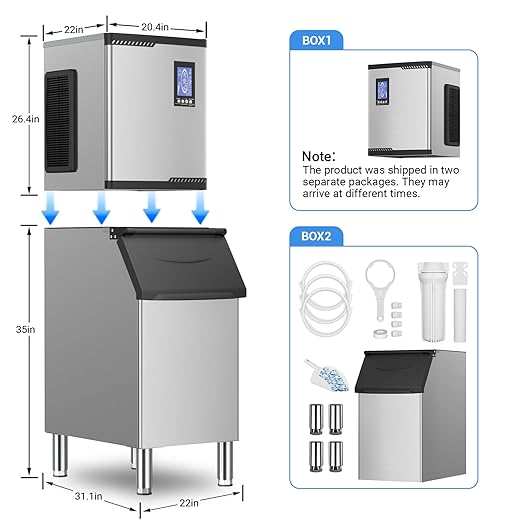 22in
20.4in
26.4in
35in
31.1in
22in

BOX1

Note:
The product was shipped in two separate packages. They may arrive at different times.

BOX2