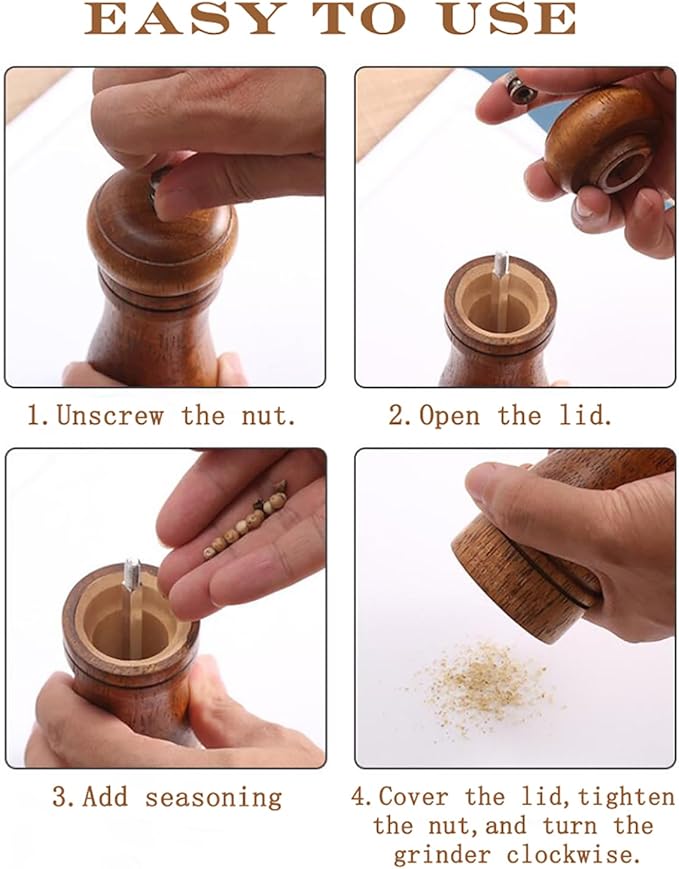 EASY TO USE

1. Unscrew the nut.

2. Open the lid.

3. Add seasoning

4. Cover the lid, tighten the nut, and turn the grinder clockwise.