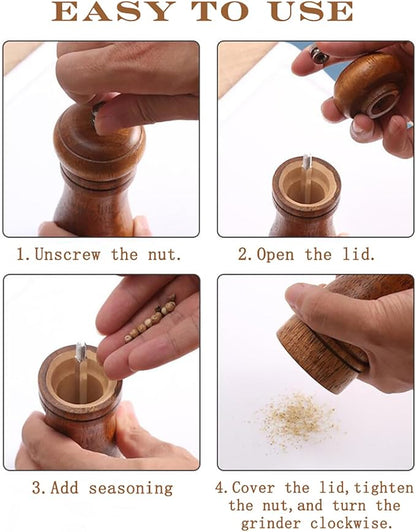 EASY TO USE

1. Unscrew the nut.

2. Open the lid.

3. Add seasoning

4. Cover the lid, tighten the nut, and turn the grinder clockwise.