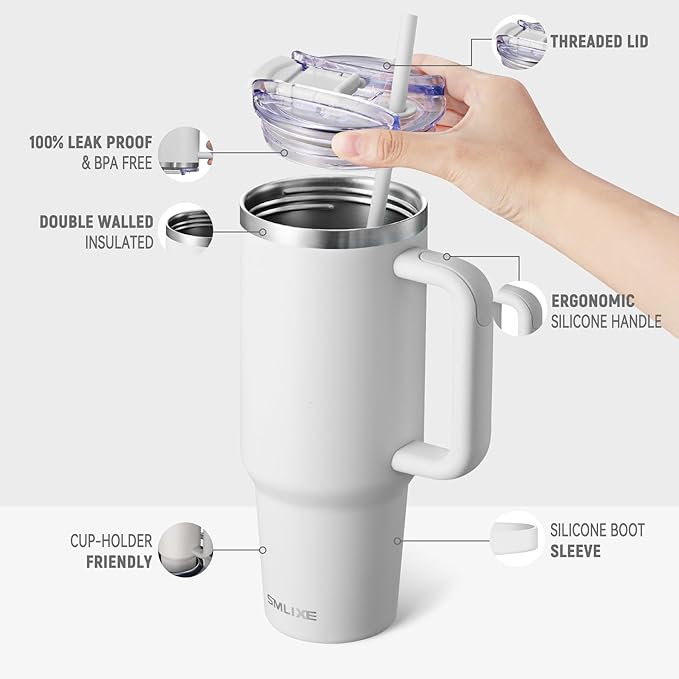 THREADED LID

100% LEAK PROOF
& BPA FREE

DOUBLE WALLED
INSULATED

ERGONOMIC
SILICONE HANDLE

CUP-HOLDER
FRIENDLY

SILICONE BOOT
SLEEVE

SMLIXE